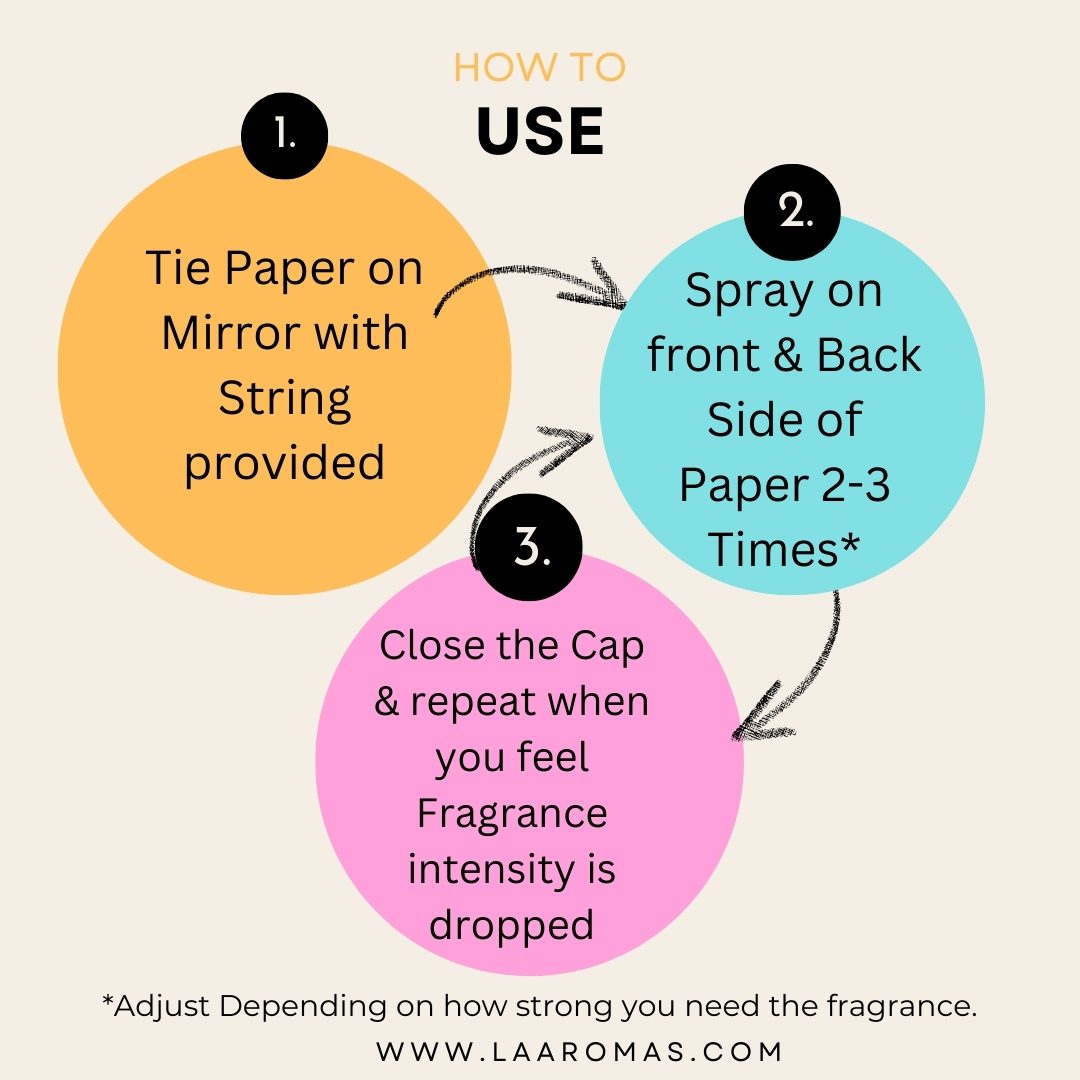 HOW TO
USE

1.
Tie Paper on Mirror with String provided

2.
Spray on front & Back Side of Paper 2-3 Times*

3.
Close the Cap & repeat when you feel Fragrance intensity is dropped

*Adjust Depending on how strong you need the fragrance.

WWW.LAAROMAS.COM